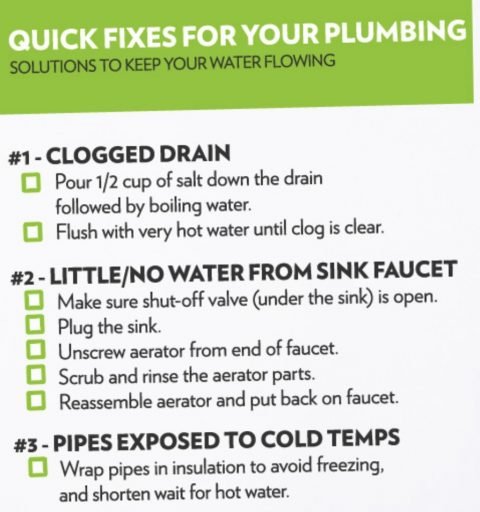 QUICK FIXES FOR YOUR PLUMBING
SOLUTIONS TO KEEP YOUR WATER FLOWING

#1 - CLOGGED DRAIN
☐ Pour 1/2 cup of salt down the drain followed by boiling water.
☐ Flush with very hot water until clog is clear.

#2 - LITTLE/NO WATER FROM SINK FAUCET
☐ Make sure shut-off valve (under the sink) is open.
☐ Plug the sink.
☐ Unscrew aerator from end of faucet.
☐ Scrub and rinse the aerator parts.
☐ Reassemble aerator and put back on faucet.

#3 - PIPES EXPOSED TO COLD TEMPS
☐ Wrap pipes in insulation to avoid freezing, and shorten wait for hot water.